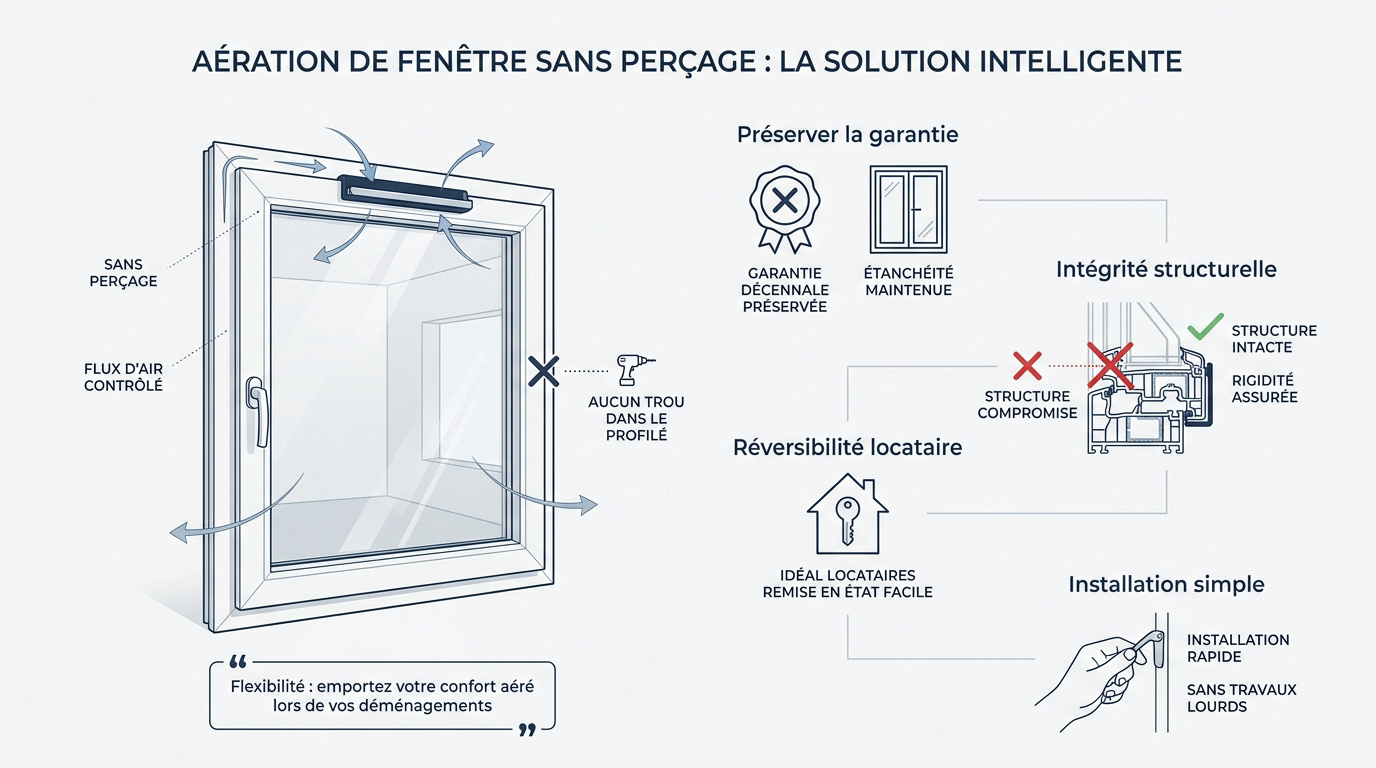 AÉRATION DE FENÊTRE SANS PERÇAGE : LA SOLUTION INTELLIGENTE

SANS PERÇAGE

FLUX D'AIR CONTRÔLÉ

AUCUN TROU DANS LE PROFILÉ

“ Flexibilité : emportez votre confort aéré lors de vos déménagements ”

Préserver la garantie

GARANTIE DÉCENNALE PRÉSERVÉE

ÉTANCHÉITÉ MAINTENUE

Intégrité structurelle

STRUCTURE COMPROMISE

STRUCTURE INTACTE

RIGIDITÉ ASSURÉE

Réversibilité locataire

IDÉAL LOCATAIRES
REMISE EN ÉTAT FACILE

Installation simple

INSTALLATION RAPIDE

SANS TRAVAUX LOURDS