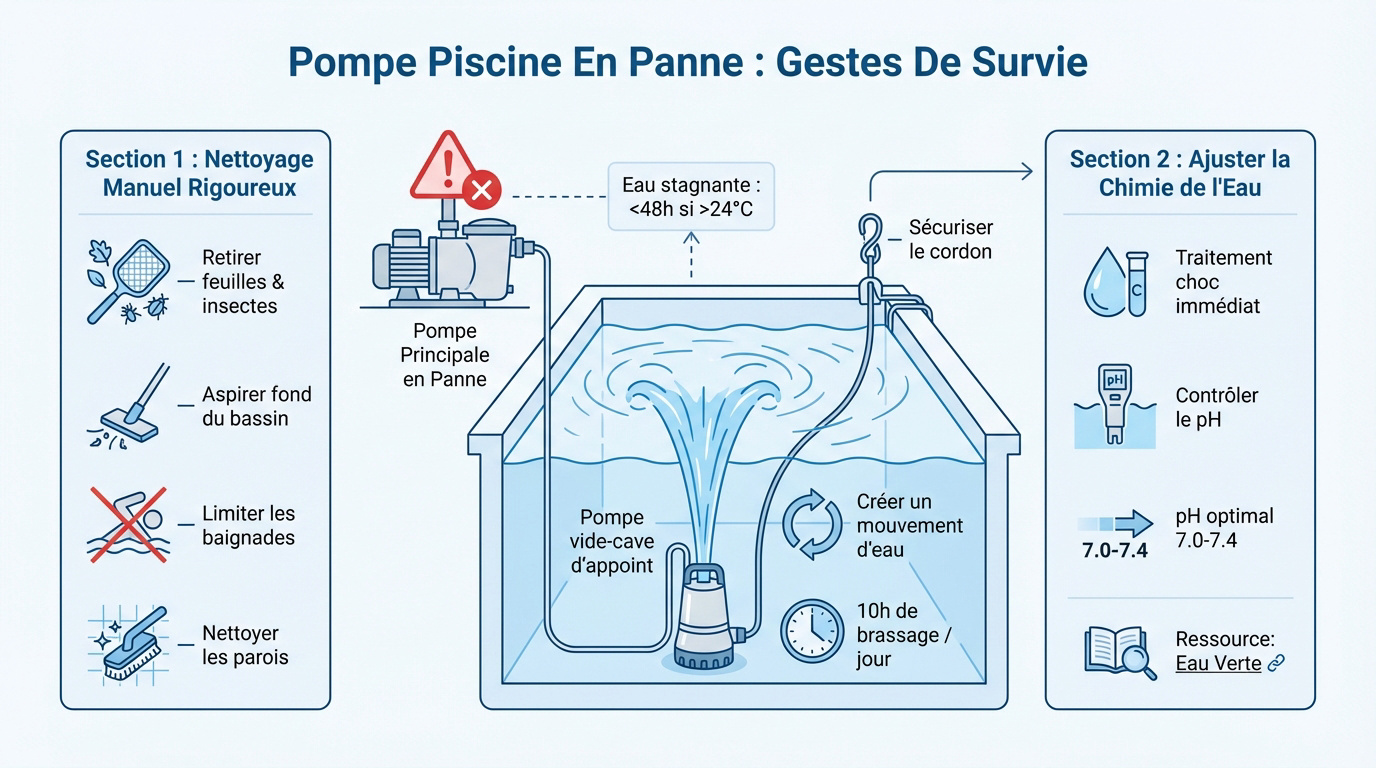 Pompe Piscine En Panne : Gestes De Survie

Section 1 : Nettoyage Manuel Rigoureux

Retirer feuilles & insectes

Aspirer fond du bassin

Limiter les baignades

Nettoyer les parois

Pompe Principale en Panne

Eau stagnante : <48h si >24°C

Sécuriser le cordon

Pompe vide-cave d'appoint

Créer un mouvement d'eau

10h de brassage / jour

Section 2 : Ajuster la Chimie de l'Eau

C

Traitement choc immédiat

pH

Contrôler le pH

7.0-7.4

pH optimal 7.0-7.4

Ressource: Eau Verte