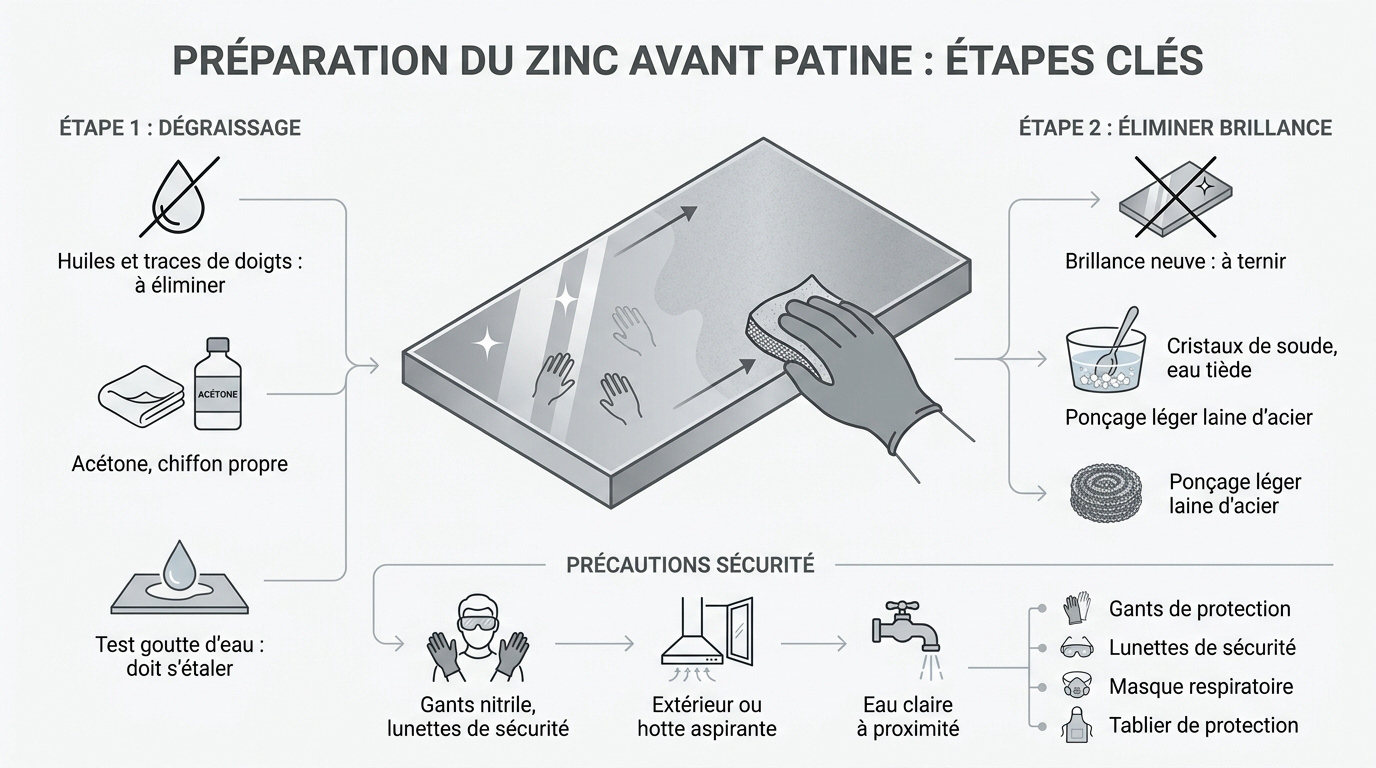 PRÉPARATION DU ZINC AVANT PATINE : ÉTAPES CLÉS

ÉTAPE 1 : DÉGRAISSAGE

Huiles et traces de doigts : à éliminer

ACÉTONE

Acétone, chiffon propre

Test goutte d'eau : doit s'étaler

ÉTAPE 2 : ÉLIMINER BRILLANCE

Brillance neuve : à ternir

Cristaux de soude, eau tiède

Ponçage léger laine d'acier

Ponçage léger laine d'acier

PRÉCAUTIONS SÉCURITÉ

Gants nitrile, lunettes de sécurité

Extérieur ou hotte aspirante

Eau claire à proximité

Gants de protection

Lunettes de sécurité

Masque respiratoire

Tablier de protection