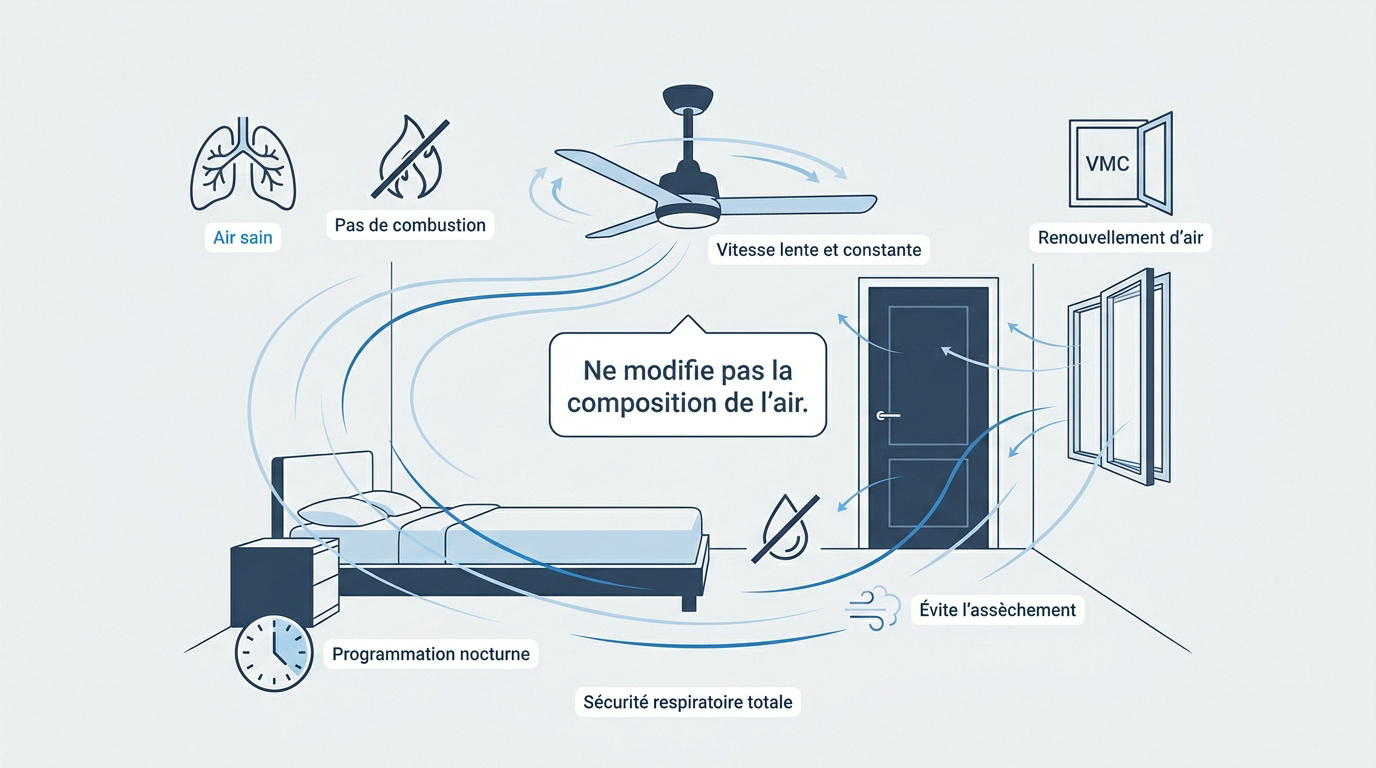 Air sain

Pas de combustion

Vitesse lente et constante

VMC

Renouvellement d'air

Ne modifie pas la composition de l'air.

Évite l'assèchement

Programmation nocturne

Sécurité respiratoire totale